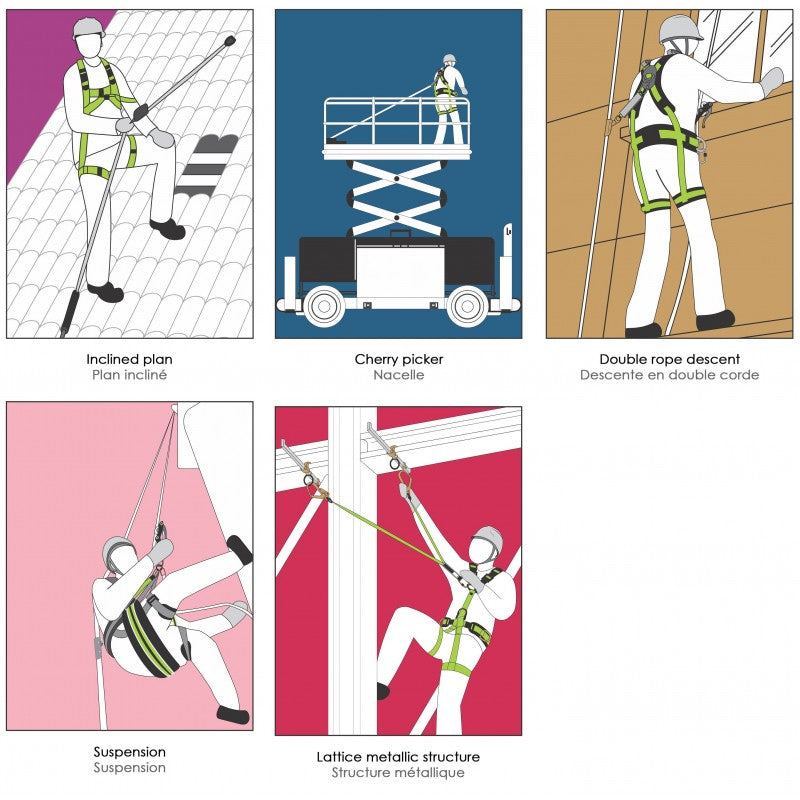 Inclined plan
Plan incliné

Cherry picker
Nacelle

Double rope descent
Descente en double corde

Suspension
Suspension

Lattice metallic structure
Structure métallique